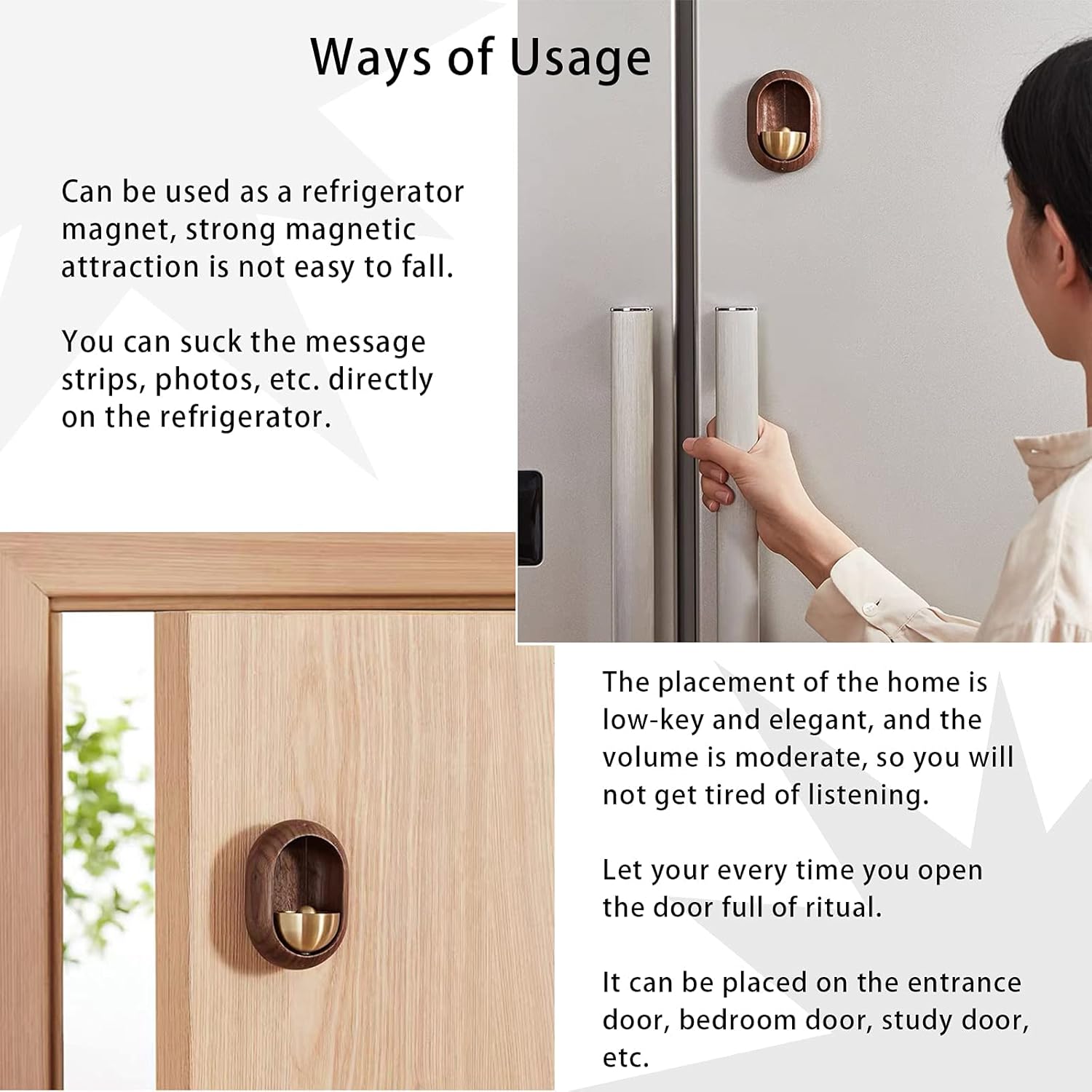 Ways of Usage

Can be used as a refrigerator magnet, strong magnetic attraction is not easy to fall.

You can suck the message strips, photos, etc. directly on the refrigerator.

The placement of the home is low-key and elegant, and the volume is moderate, so you will not get tired of listening.

Let your every time you open the door full of ritual.

It can be placed on the entrance door, bedroom door, study door, etc.